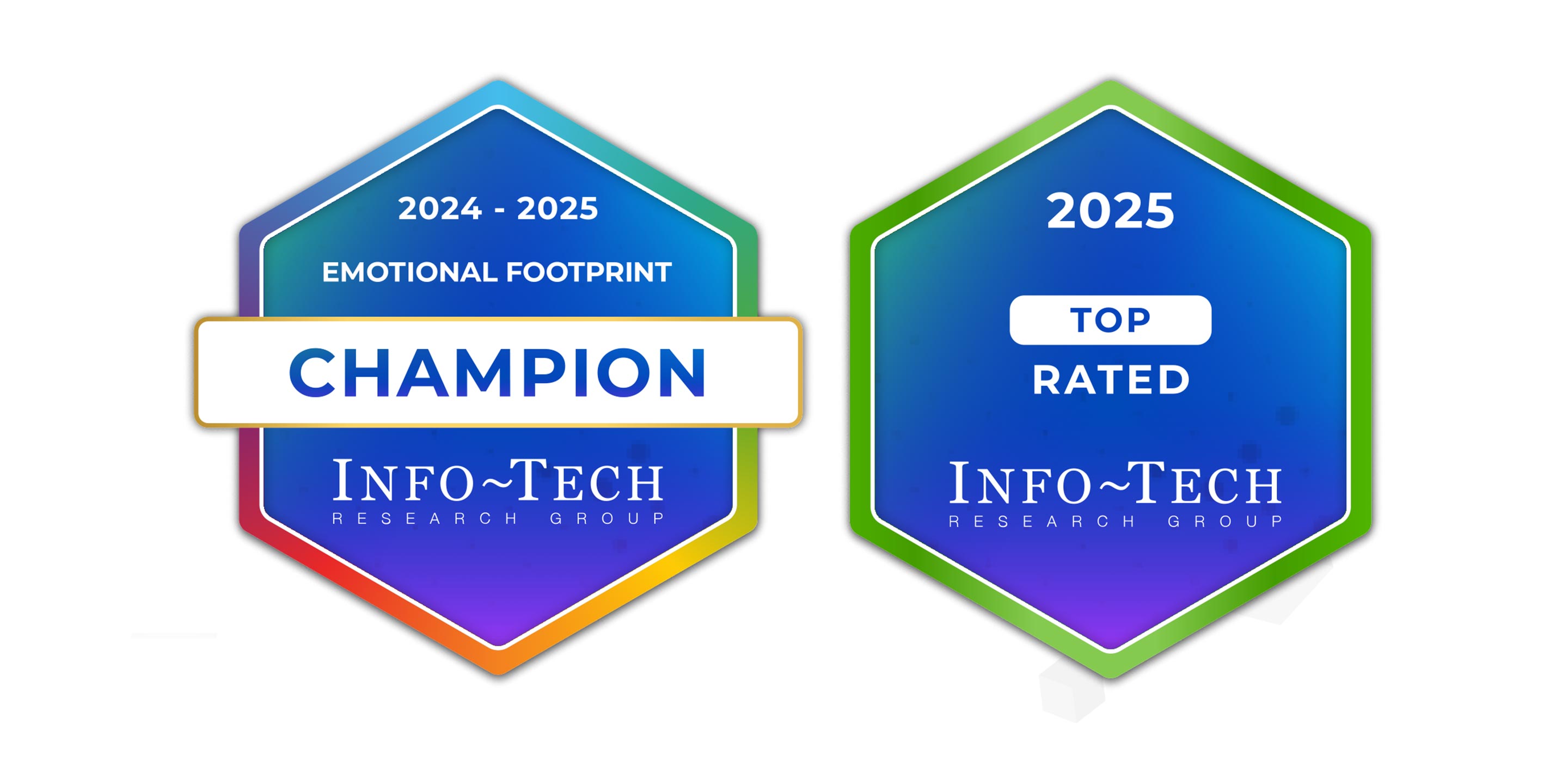 2024 - 2025

EMOTIONAL FOOTPRINT

CHAMPION

INFO~TECH
RESEARCH GROUP

2025

TOP

RATED

INFO~TECH
RESEARCH GROUP